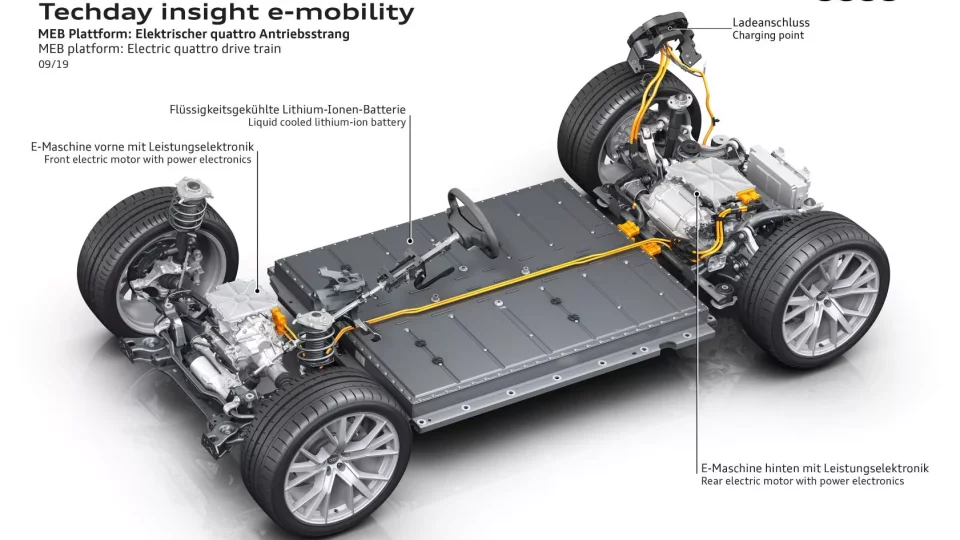 Techday insight e-mobility
MEB Plattform: Elektrischer quattro Antriebsstrang
MEB platform: Electric quattro drive train
09/19

Ladeanschluss
Charging point

Flüssigkeitsgekühlte Lithium-Ionen-Batterie
Liquid cooled lithium-ion battery

E-Maschine vorne mit Leistungselektronik
Front electric motor with power electronics

E-Maschine hinten mit Leistungselektronik
Rear electric motor with power electronics