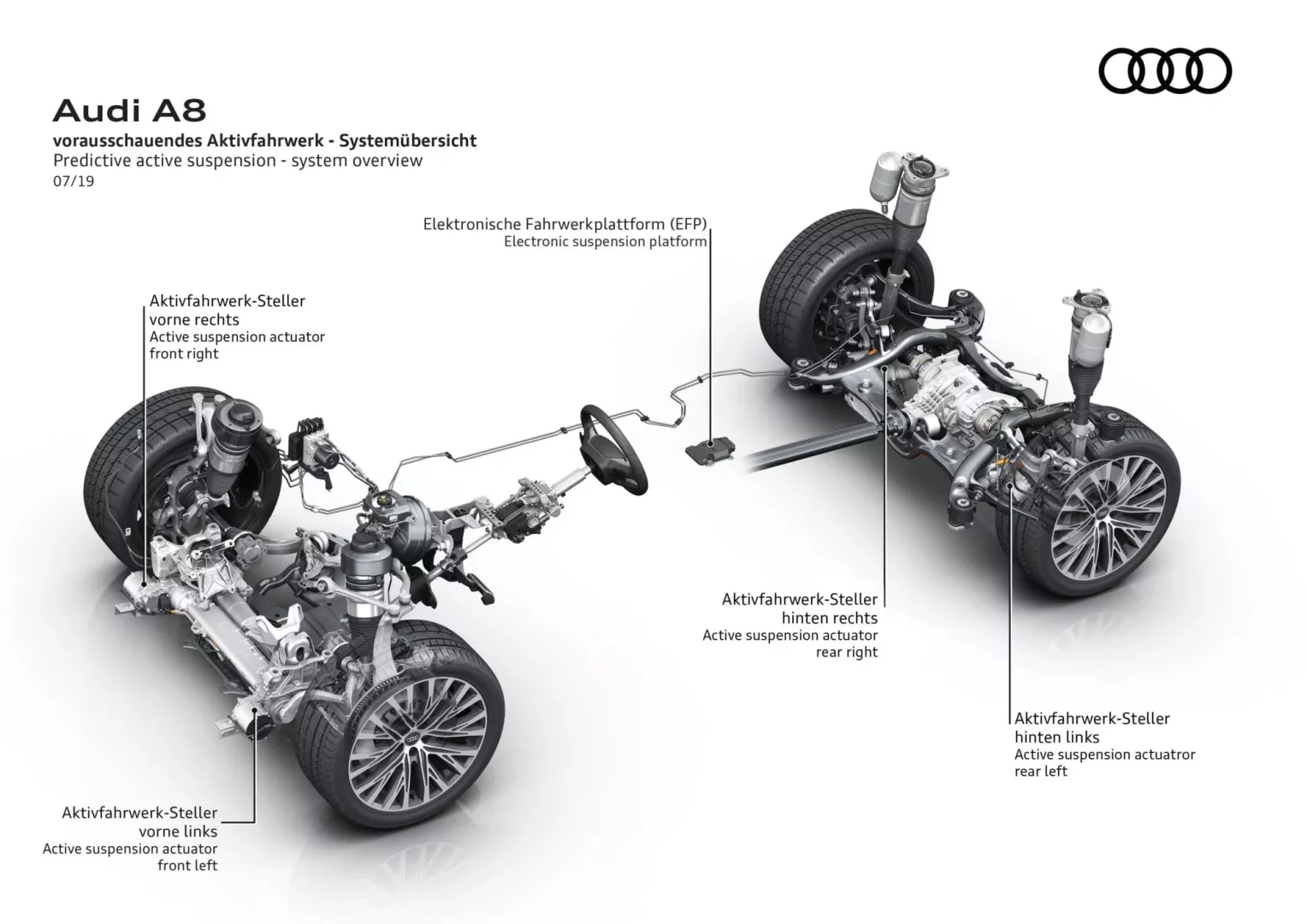 Audi A8
vorausschauendes Aktivfahrwerk - Systemübersicht
Predictive active suspension - system overview
07/19

Elektronische Fahrwerkplattform (EFP)
Electronic suspension platform

Aktivfahrwerk-Steller
vorne rechts
Active suspension actuator
front right

Aktivfahrwerk-Steller
hinten rechts
Active suspension actuator
rear right

Aktivfahrwerk-Steller
hinten links
Active suspension actuatror
rear left

Aktivfahrwerk-Steller
vorne links
Active suspension actuator
front left